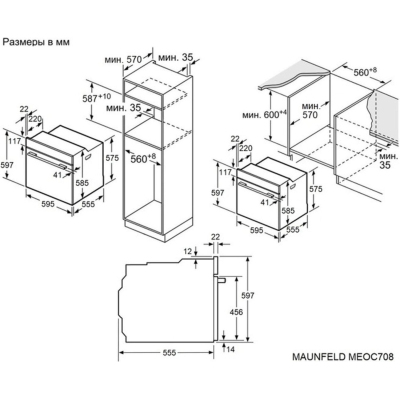 Размеры в мм

мин. 570
мин. 35
$587^{+10}$
мин. 35
$560^{+8}$

22
220
117
597
41
585
575
595
555

$560^{+8}$
мин. $600^{+4}$
мин. 570
мин. 35

22
220
117
597
41
585
575
595
555

22
12
597
456
14
555

MAUNFELD MEOC708