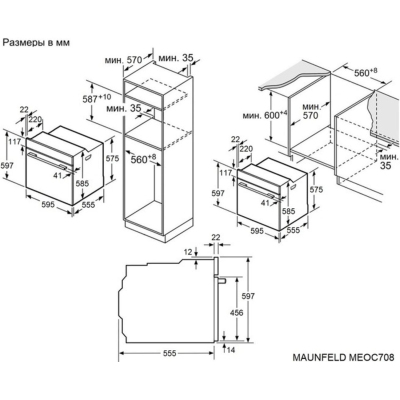 Размеры в мм

мин. 570
мин. 35
$587^{+10}$
мин. 35
$560^{+8}$

22
220
117
597
41
585
575
595
555

$560^{+8}$
мин. $600^{+4}$
мин. 570
мин. 35

22
220
117
597
41
585
575
595
555

22
12
597
456
14
555

MAUNFELD MEOC708