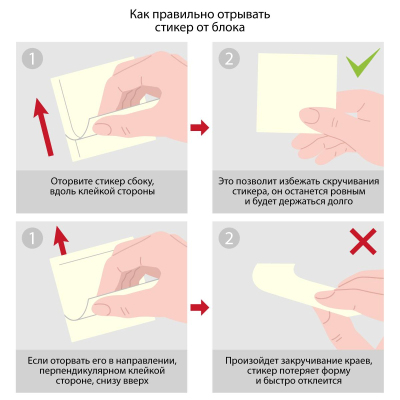 Как правильно отрывать стикер от блока

1

Оторвите стикер сбоку, вдоль клейкой стороны

2

Это позволит избежать скручивания стикера, он останется ровным и будет держаться долго

1

Если оторвать его в направлении, перпендикулярном клейкой стороне, снизу вверх

2

Произойдет закручивание краев, стикер потеряет форму и быстро отклеится