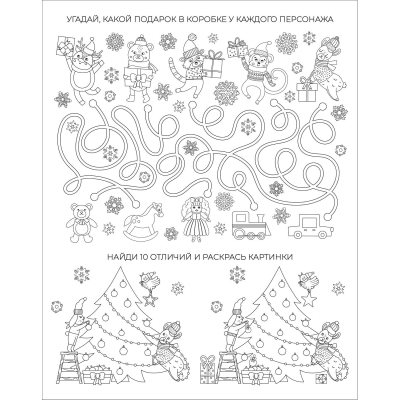 УГАДАЙ, КАКОЙ ПОДАРОК В КОРОБКЕ У КАЖДОГО ПЕРСОНАЖА

НАЙДИ 10 ОТЛИЧИЙ И РАСКРАСЬ КАРТИНКИ