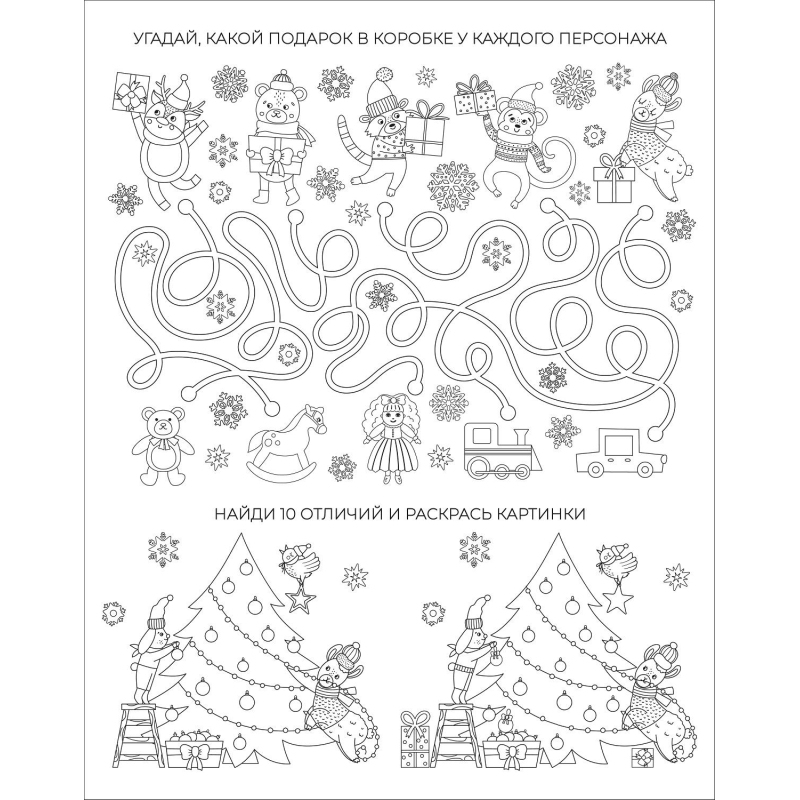 УГАДАЙ, КАКОЙ ПОДАРОК В КОРОБКЕ У КАЖДОГО ПЕРСОНАЖА

НАЙДИ 10 ОТЛИЧИЙ И РАСКРАСЬ КАРТИНКИ